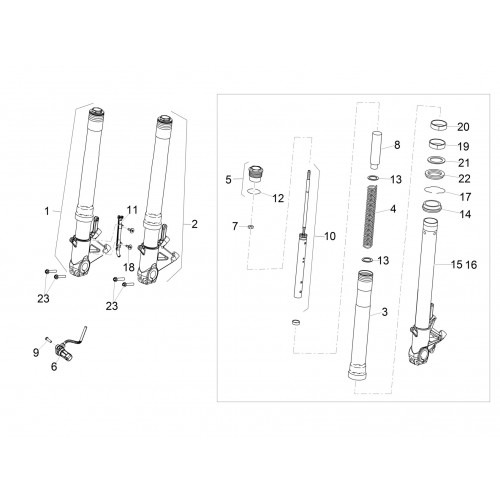 1
11
2
18
23
23
9
6
5
12
7
10
8
13
4
13
3
20
19
21
22
17
14
15 16